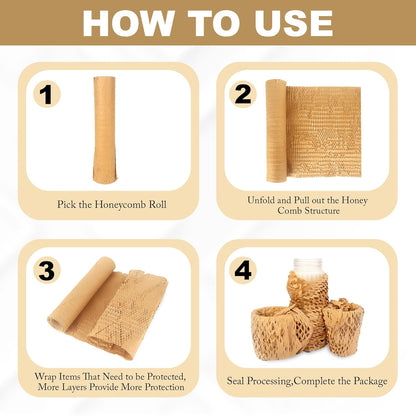 HOW TO USE

1

Pick the Honeycomb Roll

2

Unfold and Pull out the Honey Comb Structure

3

Wrap Items That Need to be Protected, More Layers Provide More Protection

4

Seal Processing,Complete the Package