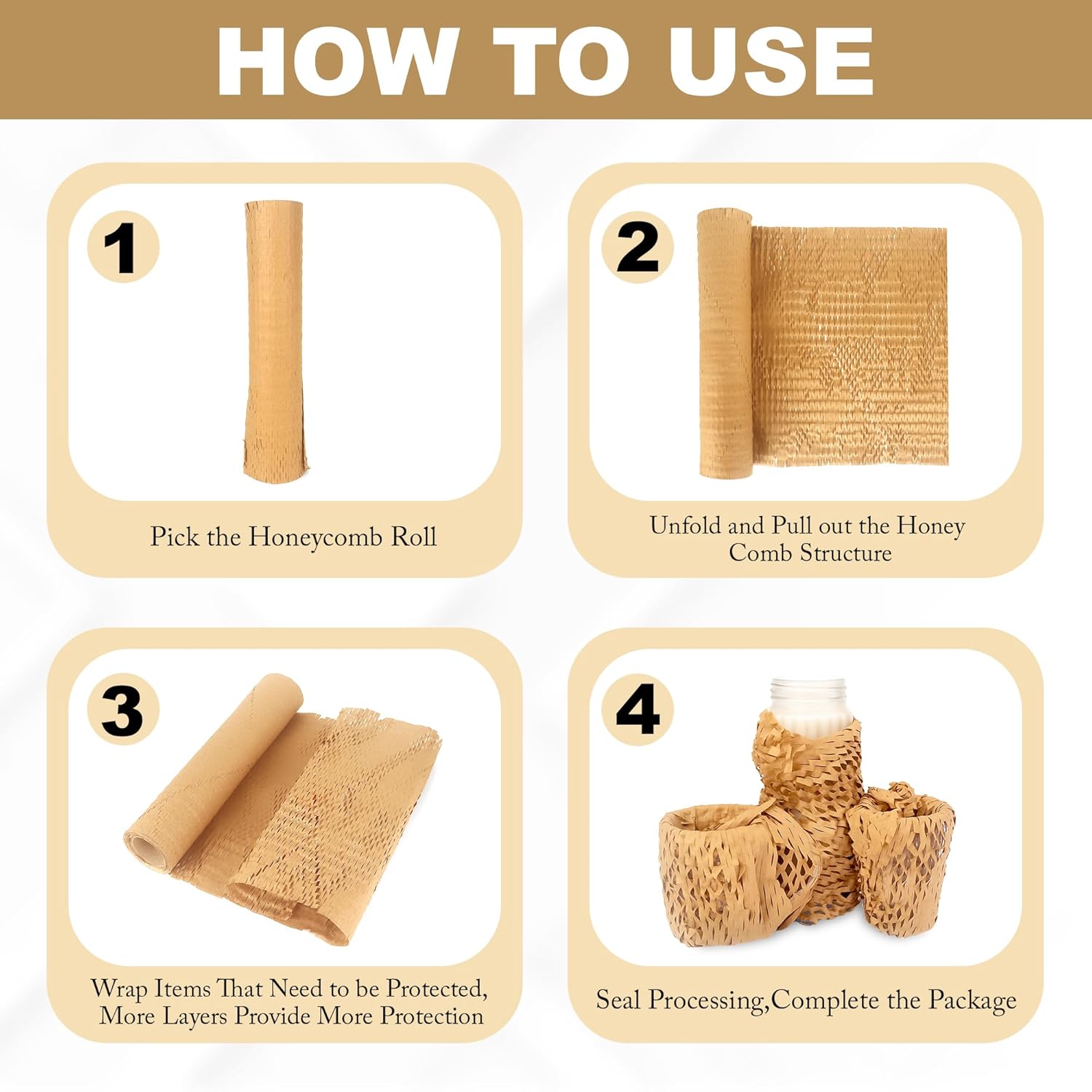 HOW TO USE

1

Pick the Honeycomb Roll

2

Unfold and Pull out the Honey Comb Structure

3

Wrap Items That Need to be Protected, More Layers Provide More Protection

4

Seal Processing,Complete the Package